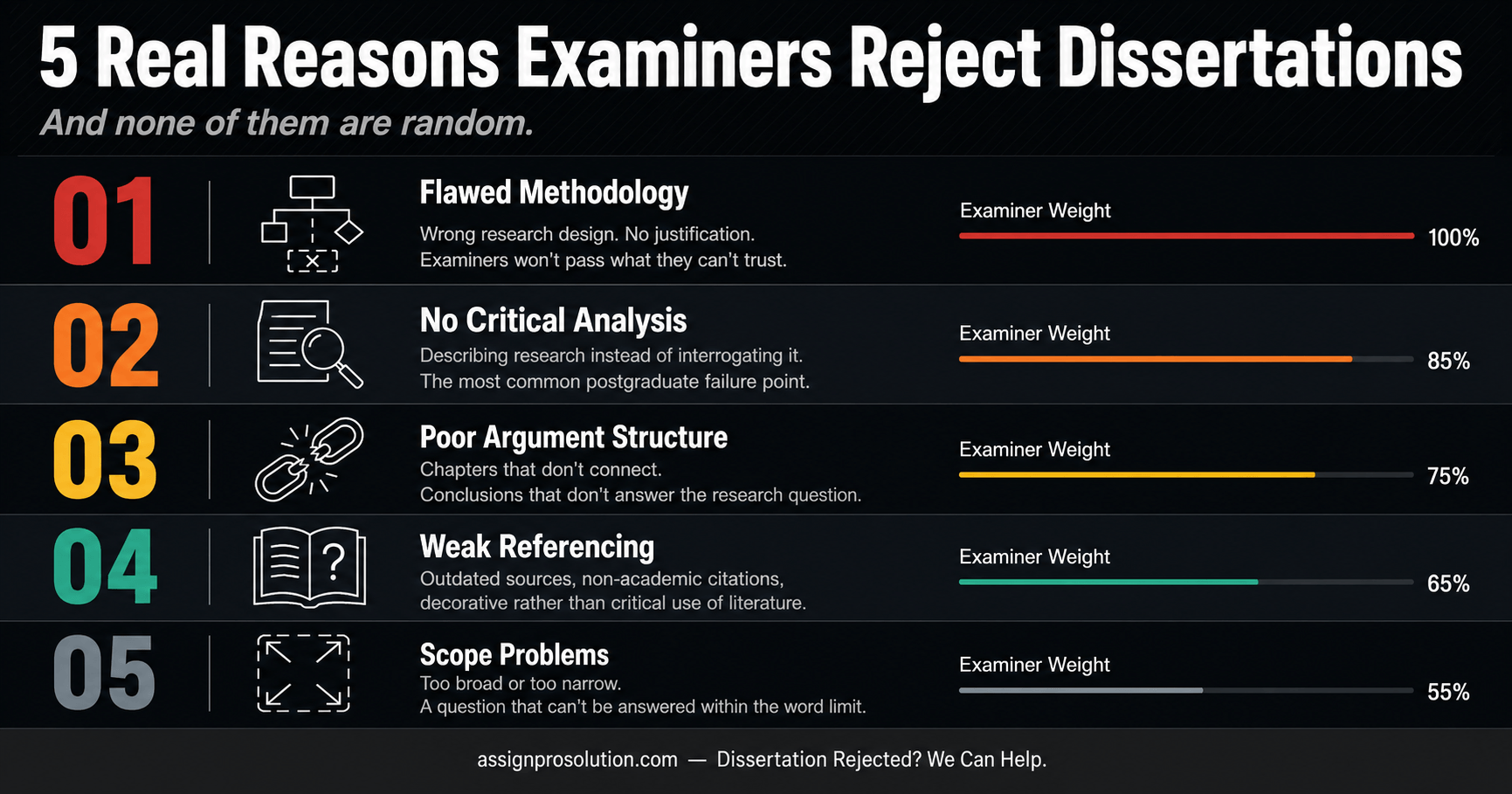 5 Real Reasons Examiners Reject Dissertations

And none of them are random.

01

Flawed Methodology

Wrong research design. No justification.
Examiners won't pass what they can't trust.

Examiner Weight

100%

02

No Critical Analysis

Describing research instead of interrogating it.
The most common postgraduate failure point.

Examiner Weight

85%

03

Poor Argument Structure

Chapters that don't connect.
Conclusions that don't answer the research question.

Examiner Weight

75%

04

Weak Referencing

Outdated sources, non-academic citations,
decorative rather than critical use of literature.

Examiner Weight

65%

05

Scope Problems

Too broad or too narrow.
A question that can't be answered within the word limit.

Examiner Weight

55%

assignprosolution.com — Dissertation Rejected? We Can Help.