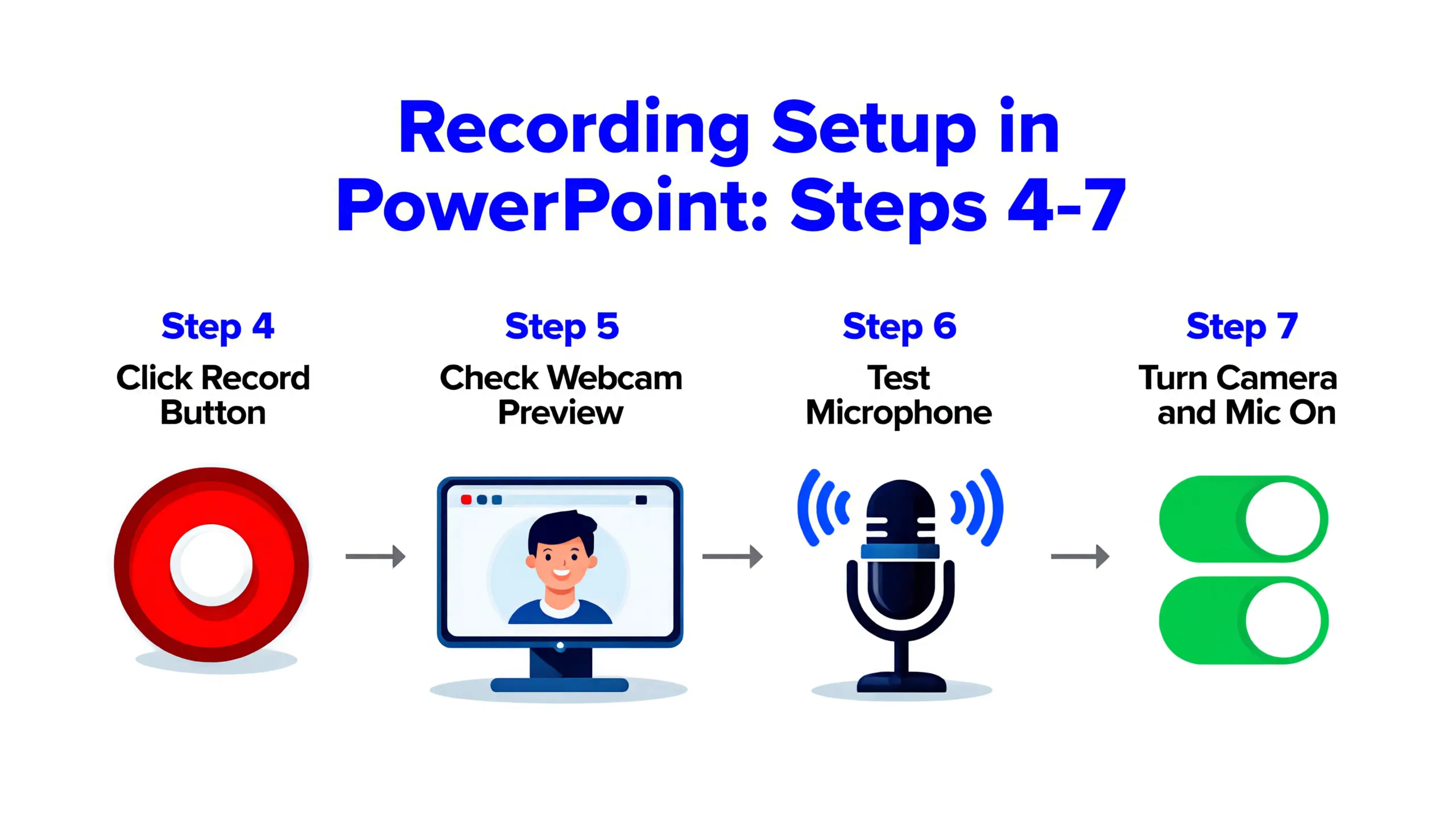 Recording Setup in PowerPoint: Steps 4-7

Step 4
Click Record Button

Step 5
Check Webcam Preview

Step 6
Test Microphone

Step 7
Turn Camera and Mic On