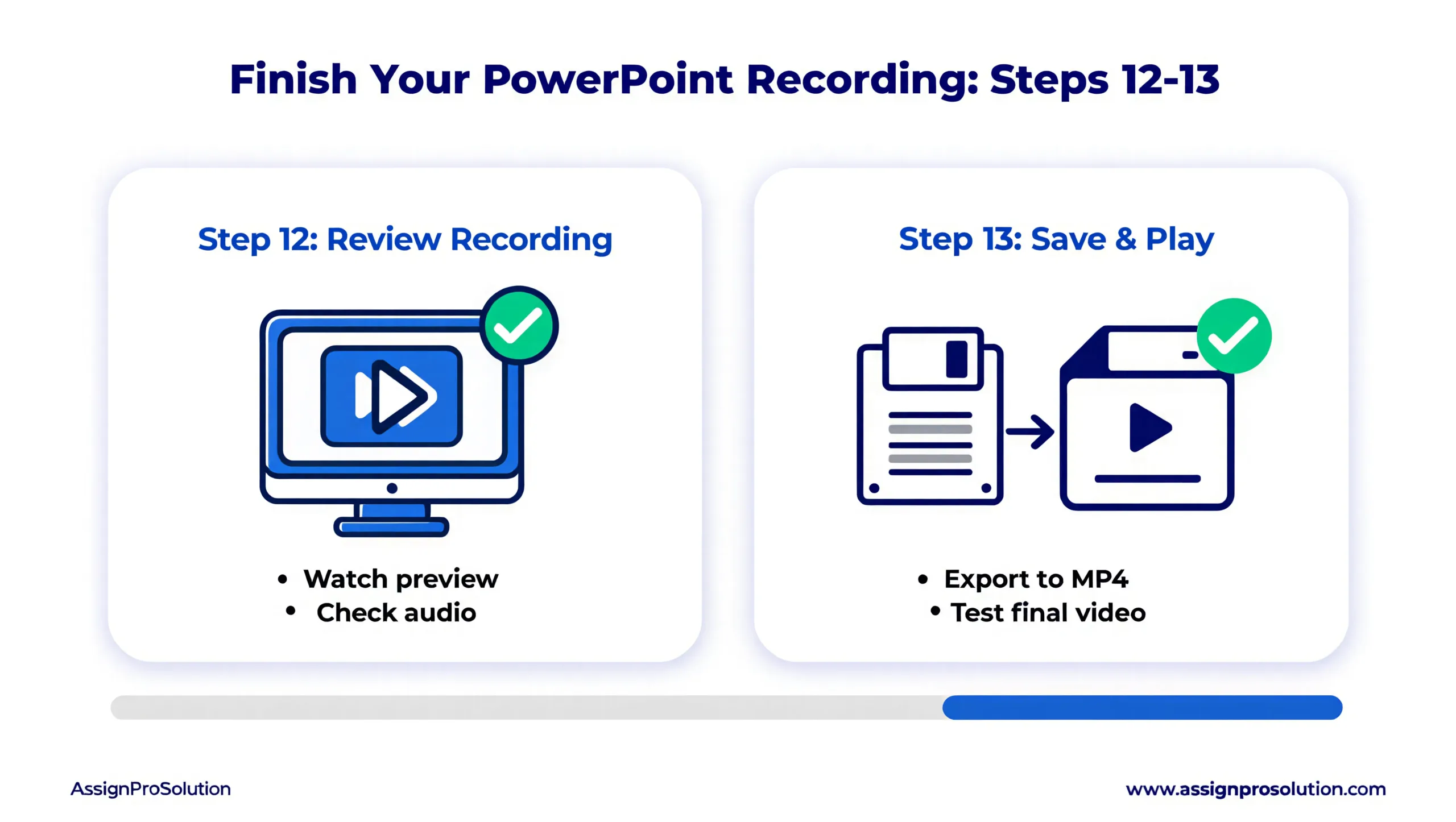 Finish Your PowerPoint Recording: Steps 12-13

Step 12: Review Recording

• Watch preview
• Check audio

Step 13: Save & Play

• Export to MP4
• Test final video

AssignProSolution

www.assignprosolution.com